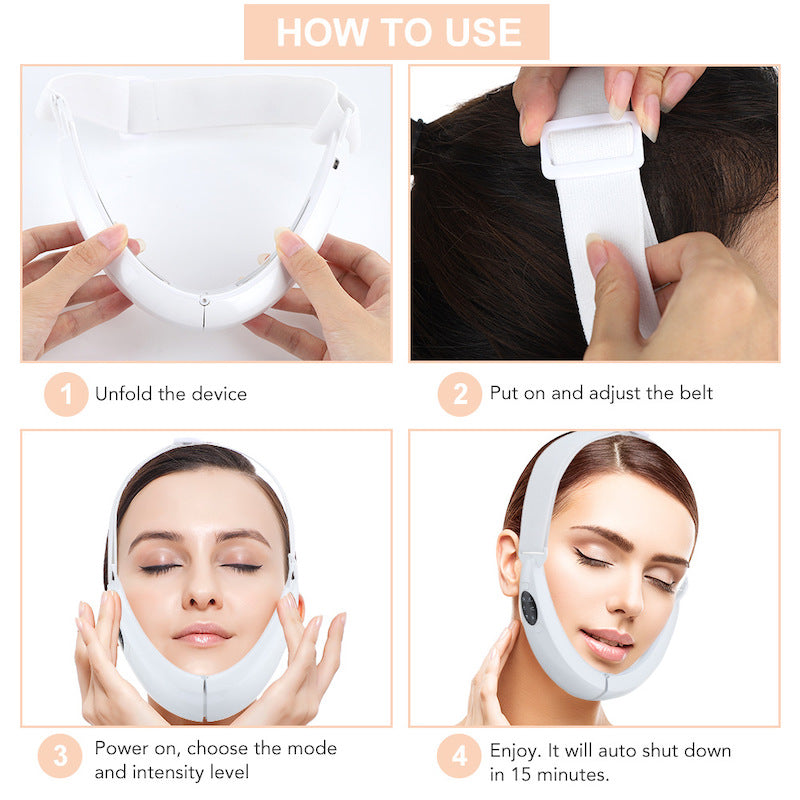 HOW TO USE

1 Unfold the device

2 Put on and adjust the belt

3 Power on, choose the mode and intensity level

4 Enjoy. It will auto shut down in 15 minutes.